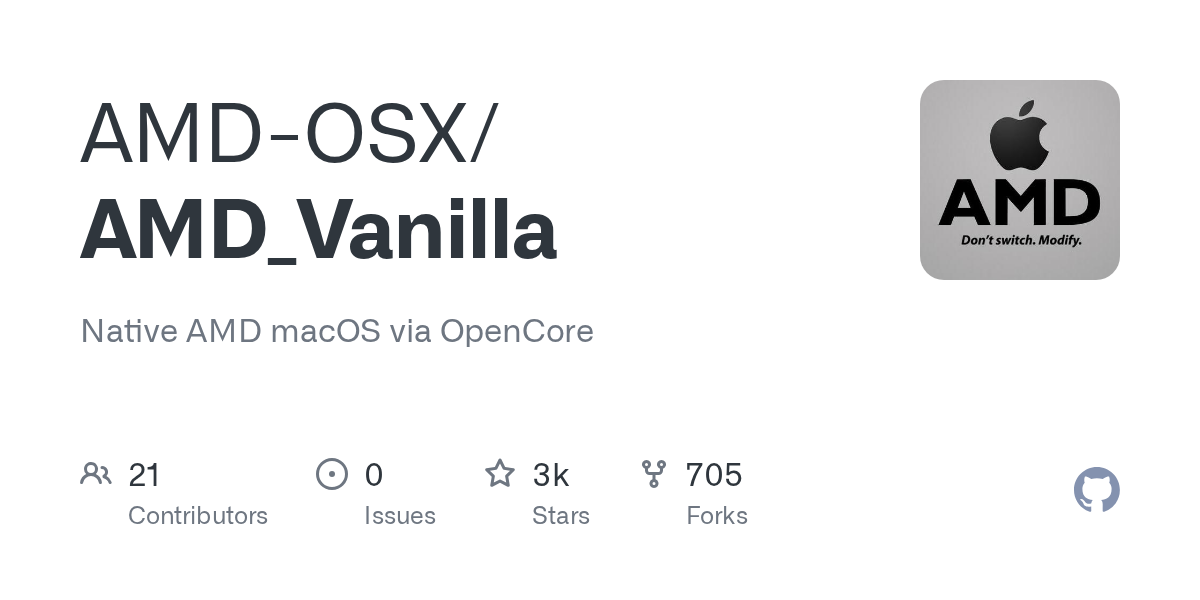 AMD-OSX/
AMD_Vanilla

AMD
Don't switch. Modify.

Native AMD macOS via OpenCore

21
Contributors

0
Issues

3k
Stars

705
Forks