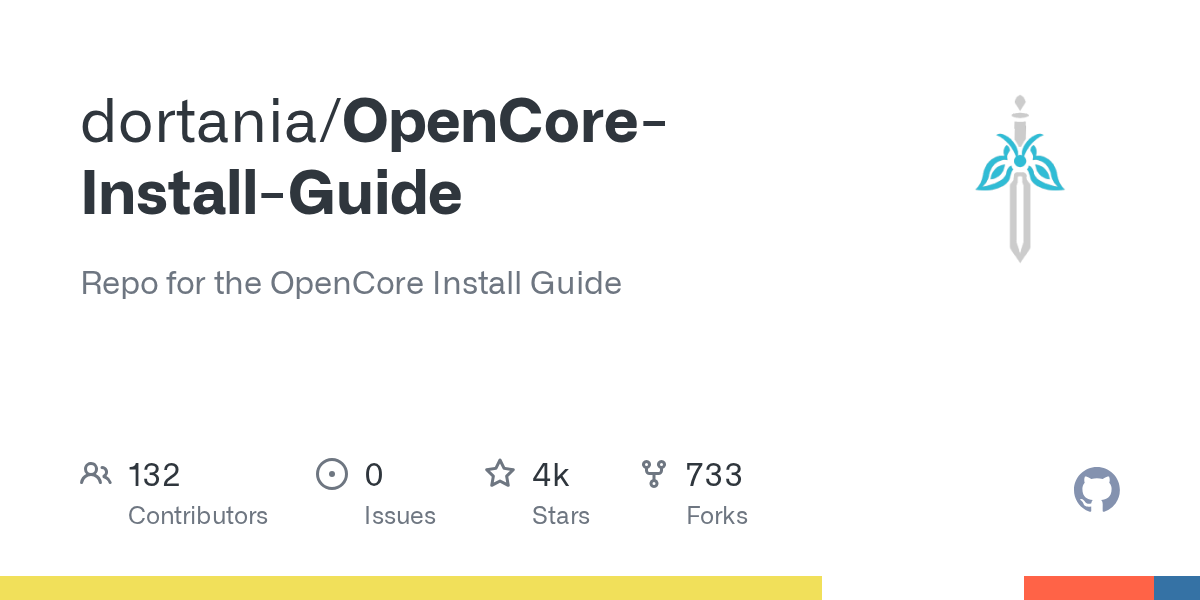 dortania/OpenCore-Install-Guide

Repo for the OpenCore Install Guide

132
Contributors

0
Issues

4k
Stars

733
Forks