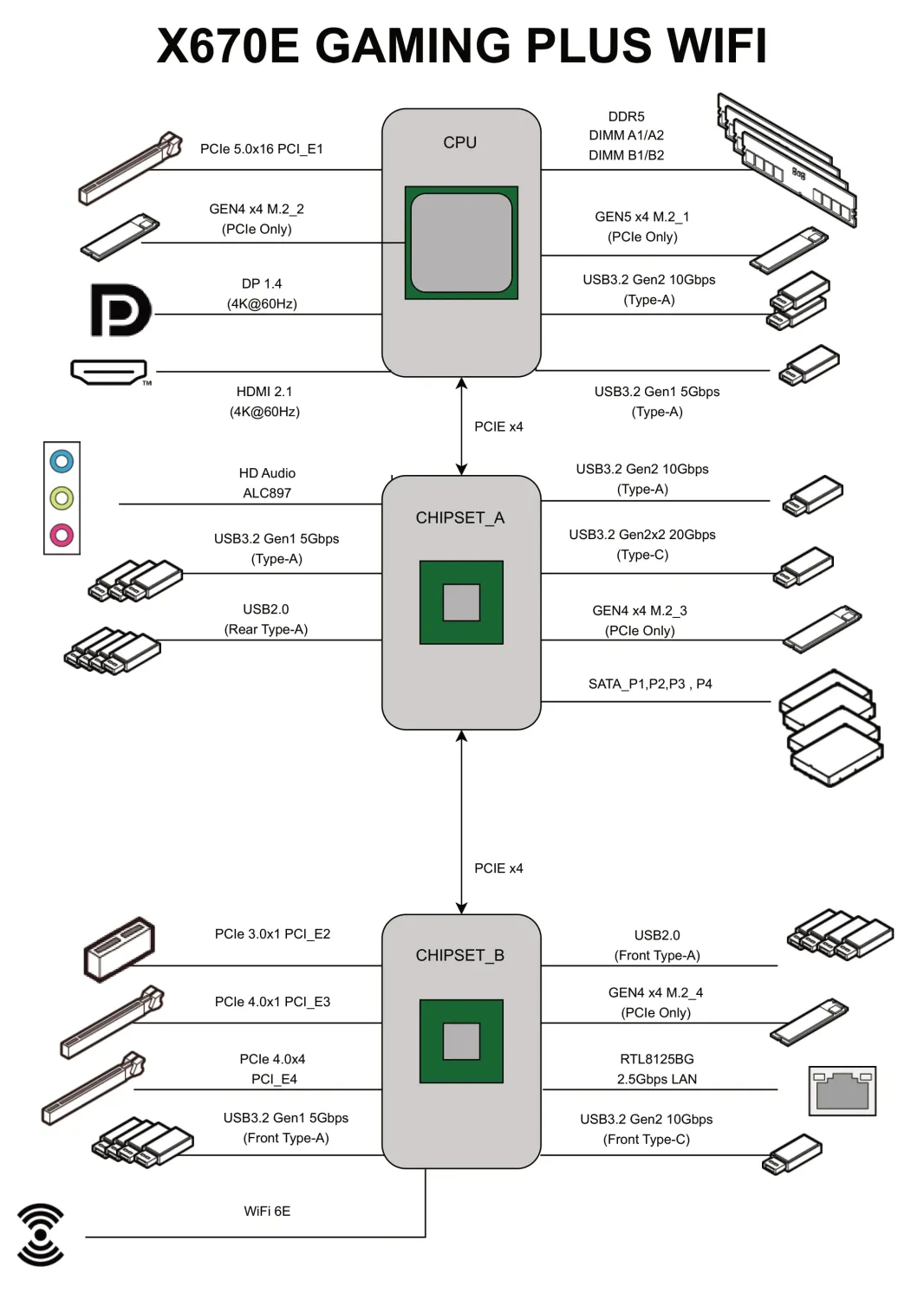 X670E GAMING PLUS WIFI

CPU

PCIe 5.0x16 PCI_E1

GEN4 x4 M.2_2
(PCIe Only)

DP 1.4
(4K@60Hz)

HDMI 2.1
(4K@60Hz)

DDR5
DIMM A1/A2
DIMM B1/B2

GEN5 x4 M.2_1
(PCIe Only)

USB3.2 Gen2 10Gbps
(Type-A)

USB3.2 Gen1 5Gbps
(Type-A)

PCIE x4

CHIPSET_A

HD Audio
ALC897

USB3.2 Gen1 5Gbps
(Type-A)

USB2.0
(Rear Type-A)

USB3.2 Gen2 10Gbps
(Type-A)

USB3.2 Gen2x2 20Gbps
(Type-C)

GEN4 x4 M.2_3
(PCIe Only)

SATA_P1,P2,P3 , P4

PCIE x4

CHIPSET_B

PCIe 3.0x1 PCI_E2

PCIe 4.0x1 PCI_E3

PCIe 4.0x4
PCI_E4

USB3.2 Gen1 5Gbps
(Front Type-A)

WiFi 6E

USB2.0
(Front Type-A)

GEN4 x4 M.2_4
(PCIe Only)

RTL8125BG
2.5Gbps LAN

USB3.2 Gen2 10Gbps
(Front Type-C)